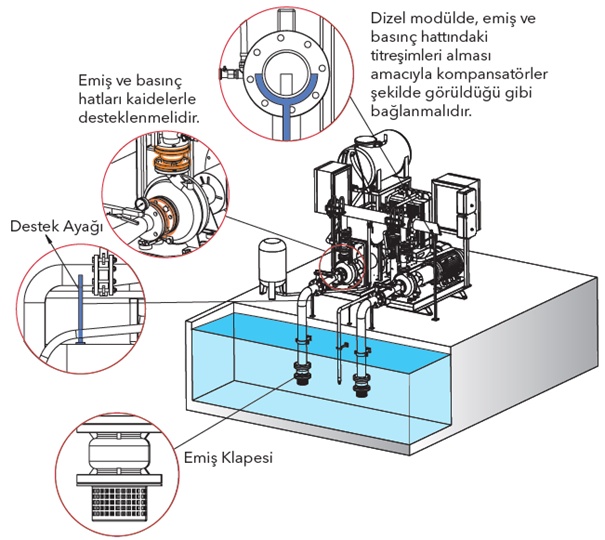 Dizel modülde, emiş ve basınç hattındaki titreşimleri alması amacıyla kompansatörler şekilde görüldüğü gibi bağlanmalıdır.

Emiş ve basınç hatları kaidelerle desteklenmelidir.

Destek Ayağı

Emiş Klapesi