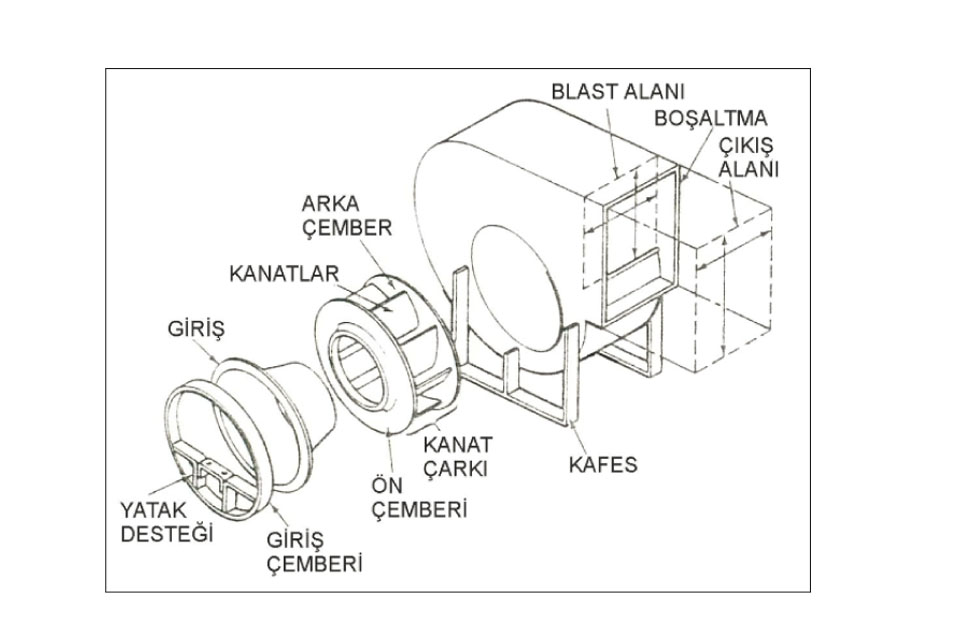 BLAST ALANI
BOŞALTMA
ÇIKIŞ ALANI
ARKA ÇEMBER
KANATLAR
GİRİŞ
KANAT ÇARKI
KAFES
ÖN ÇEMBERİ
YATAK DESTEĞİ
GİRİŞ ÇEMBERİ