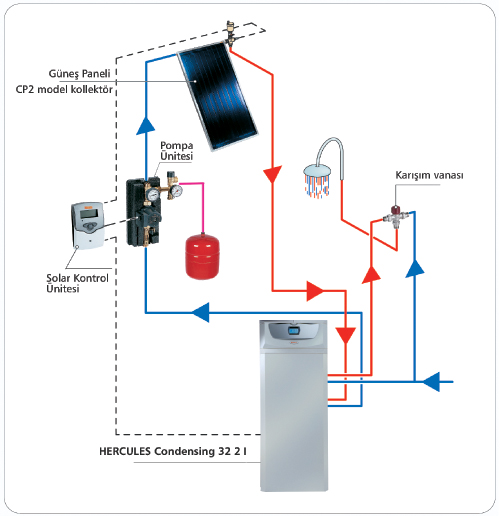 Güneş Paneli
CP2 model kollektör

Pompa Ünitesi

Karışım vanası

Solar Kontrol Ünitesi

HERCULES Condensing 32 2 I